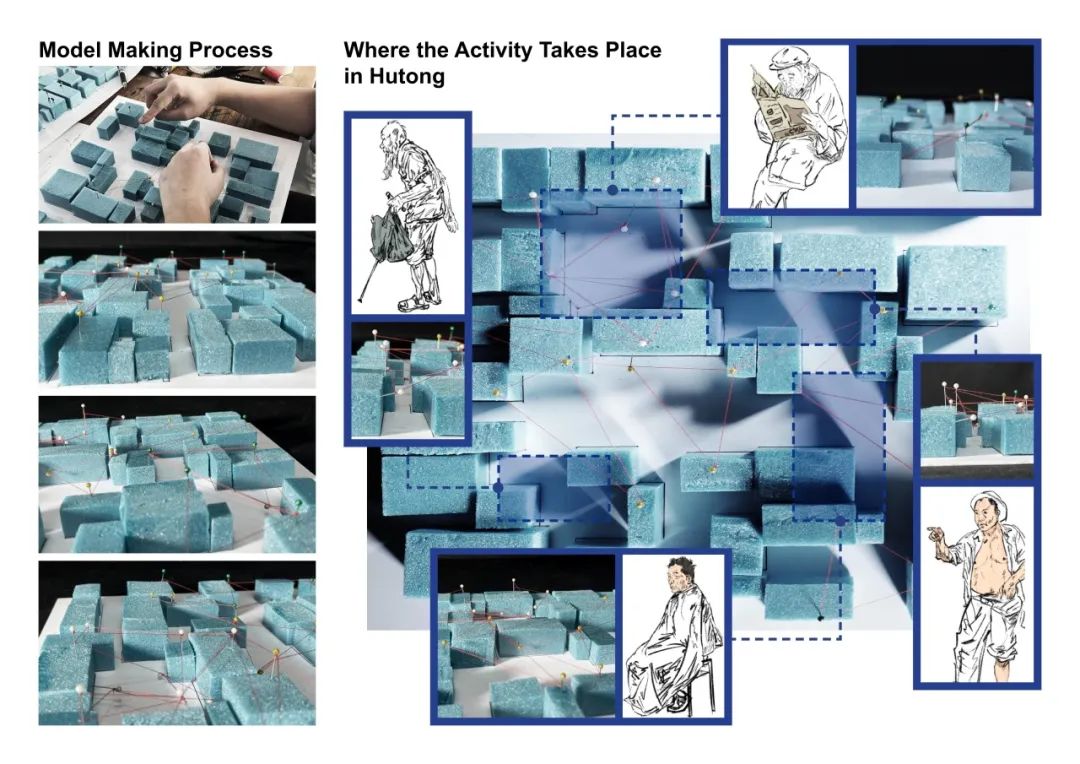 Model Making Process

Where the Activity Takes Place in Hutong